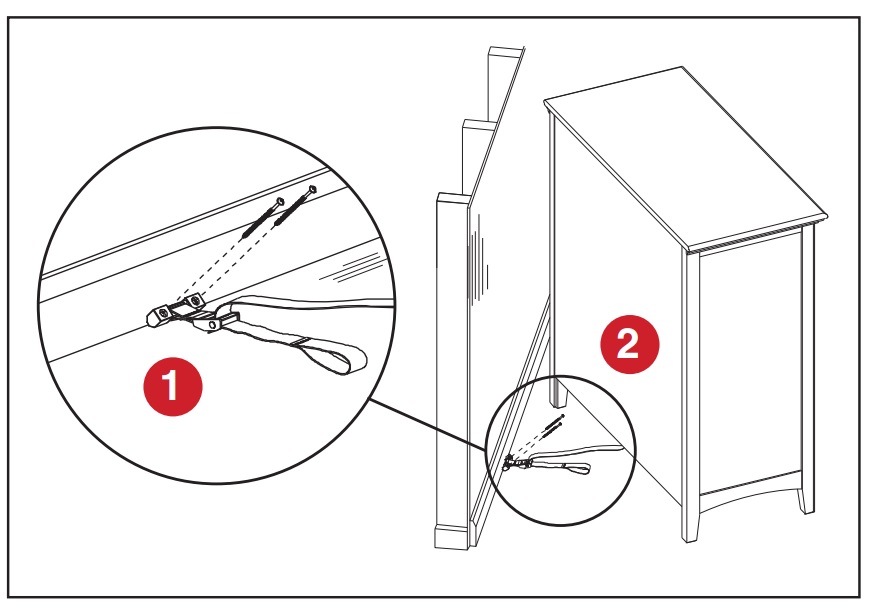 1

2